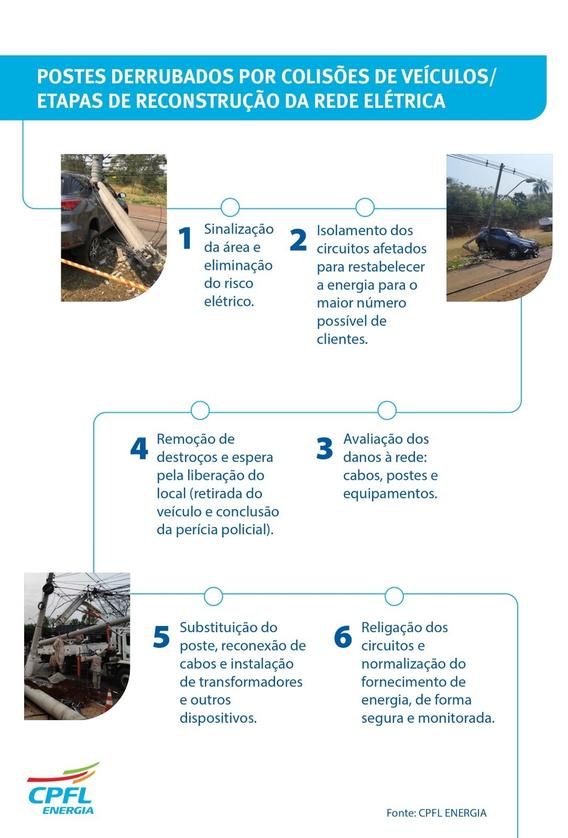 POSTES DERRUBADOS POR COLISÕES DE VEÍCULOS/ ETAPAS DE RECONSTRUÇÃO DA REDE ELÉTRICA

1 Sinalização da área e eliminação do risco elétrico.

2 Isolamento dos circuitos afetados para restabelecer a energia para o maior número possível de clientes.

4 Remoção de destroços e espera pela liberação do local (retirada do veículo e conclusão da perícia policial).

3 Avaliação dos danos à rede: cabos, postes e equipamentos.

5 Substituição do poste, reconexão de cabos e instalação de transformadores e outros dispositivos.

6 Religação dos circuitos e normalização do fornecimento de energia, de forma segura e monitorada.

CPFL ENERGIA

Fonte: CPFL ENERGIA